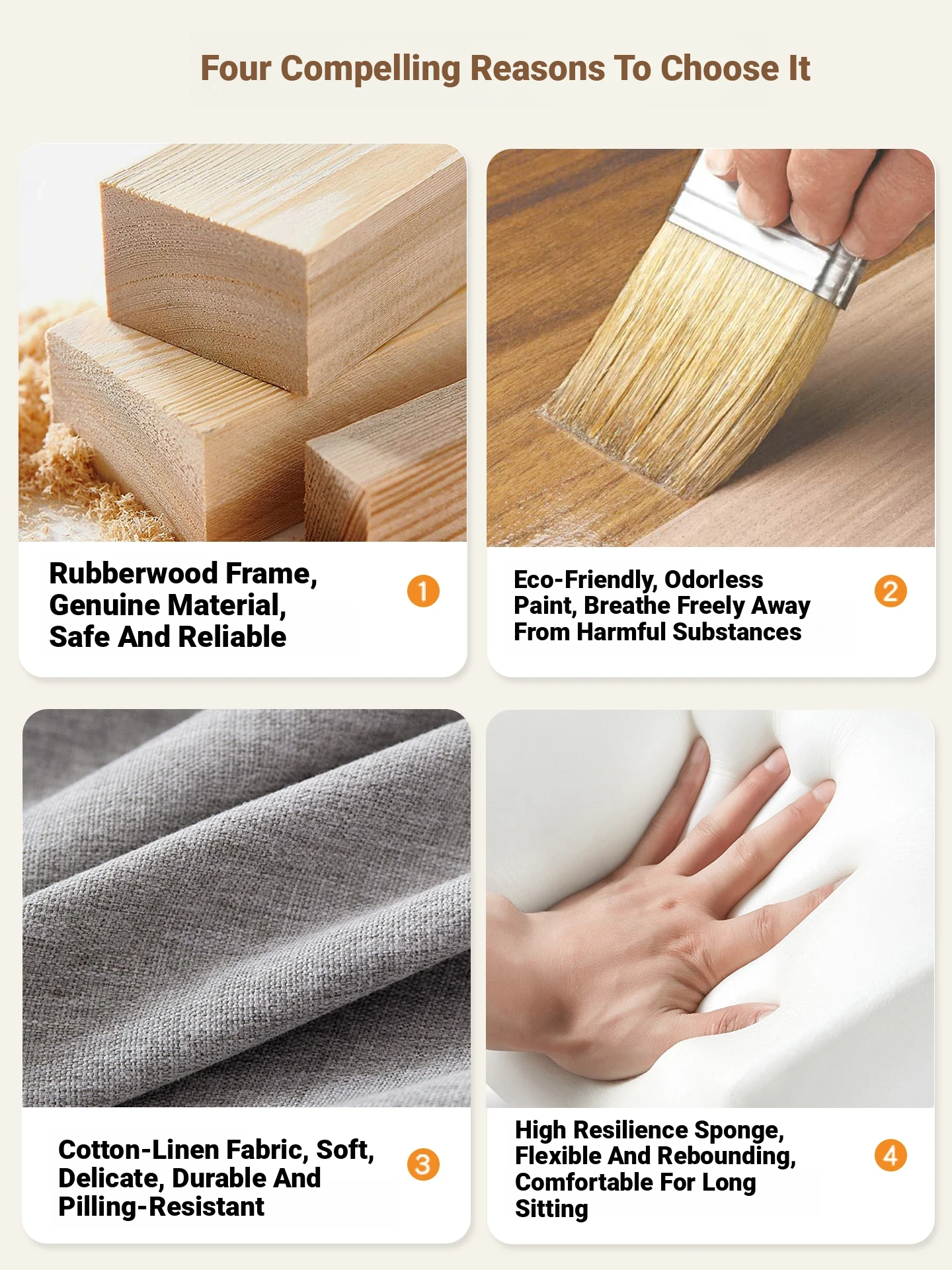 Four Compelling Reasons To Choose It

Rubberwood Frame, Genuine Material, Safe And Reliable

1

Eco-Friendly, Odorless Paint, Breathe Freely Away From Harmful Substances

2

Cotton-Linen Fabric, Soft, Delicate, Durable And Pilling-Resistant

3

High Resilience Sponge, Flexible And Rebounding, Comfortable For Long Sitting

4