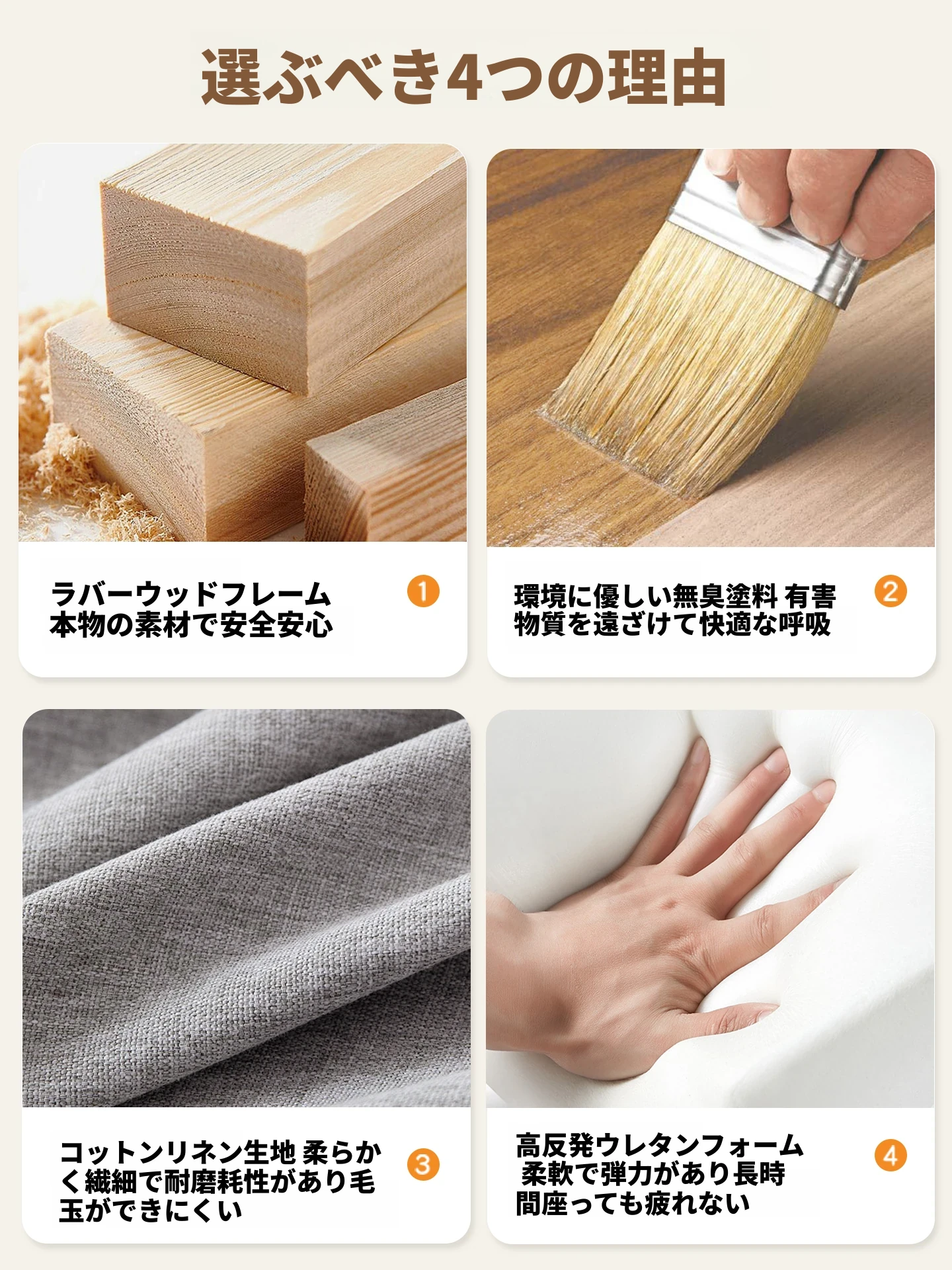 選ぶべき4つの理由

ラバーウッドフレーム
本物の素材で安全安心

1

環境に優しい無臭塗料 有害物質を遠ざけて快適な呼吸

2

コットンリネン生地 柔らかく繊細で耐磨耗性があり毛玉ができにくい

3

高反発ウレタンフォーム
柔軟で弾力があり長時間座っても疲れない

4